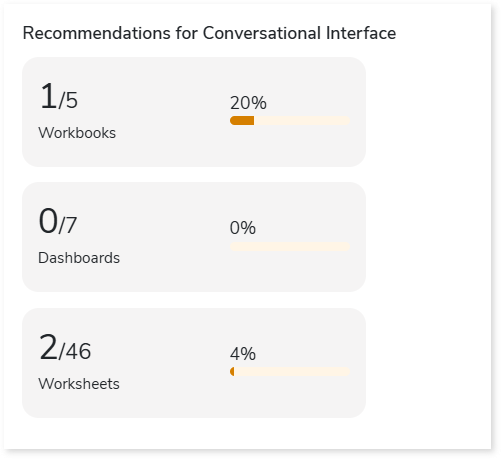 Recommendations for Conversational Interface

1/5
Workbooks

20%

0/7
Dashboards

0%

2/46
Worksheets

4%