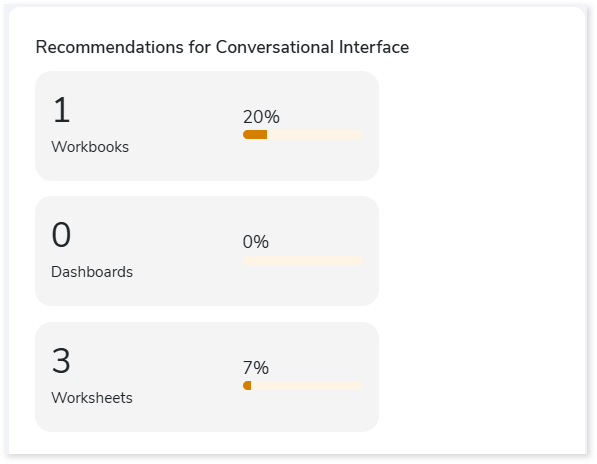 Recommendations for Conversational Interface

1
Workbooks
20%

0
Dashboards
0%

3
Worksheets
7%